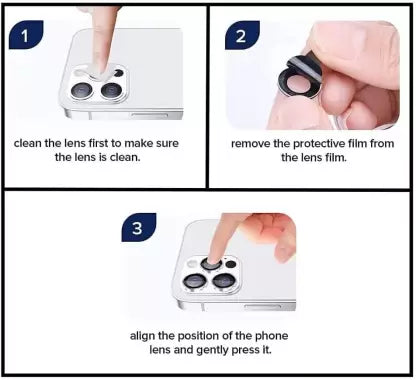 1

clean the lens first to make sure the lens is clean.

2

remove the protective film from the lens film.

3

align the position of the phone lens and gently press it.