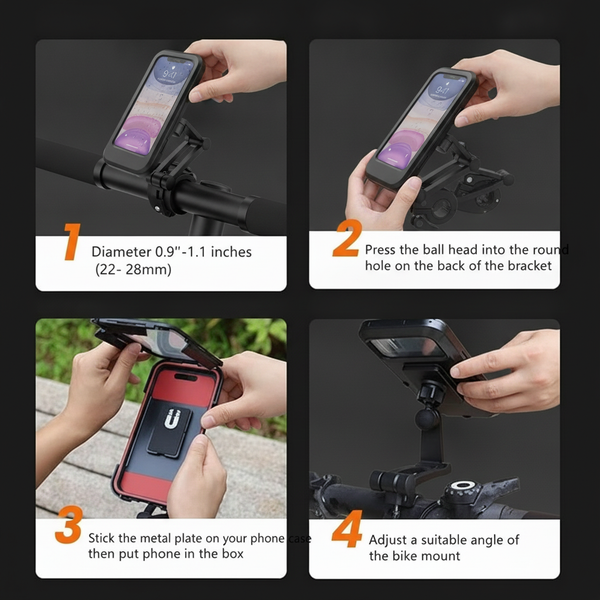 9:41

1 Diameter 0.9"-1.1 inches (22- 28mm)

9:41

2 Press the ball head into the round hole on the back of the bracket

3 Stick the metal plate on your phone case then put phone in the box

4 Adjust a suitable angle of the bike mount