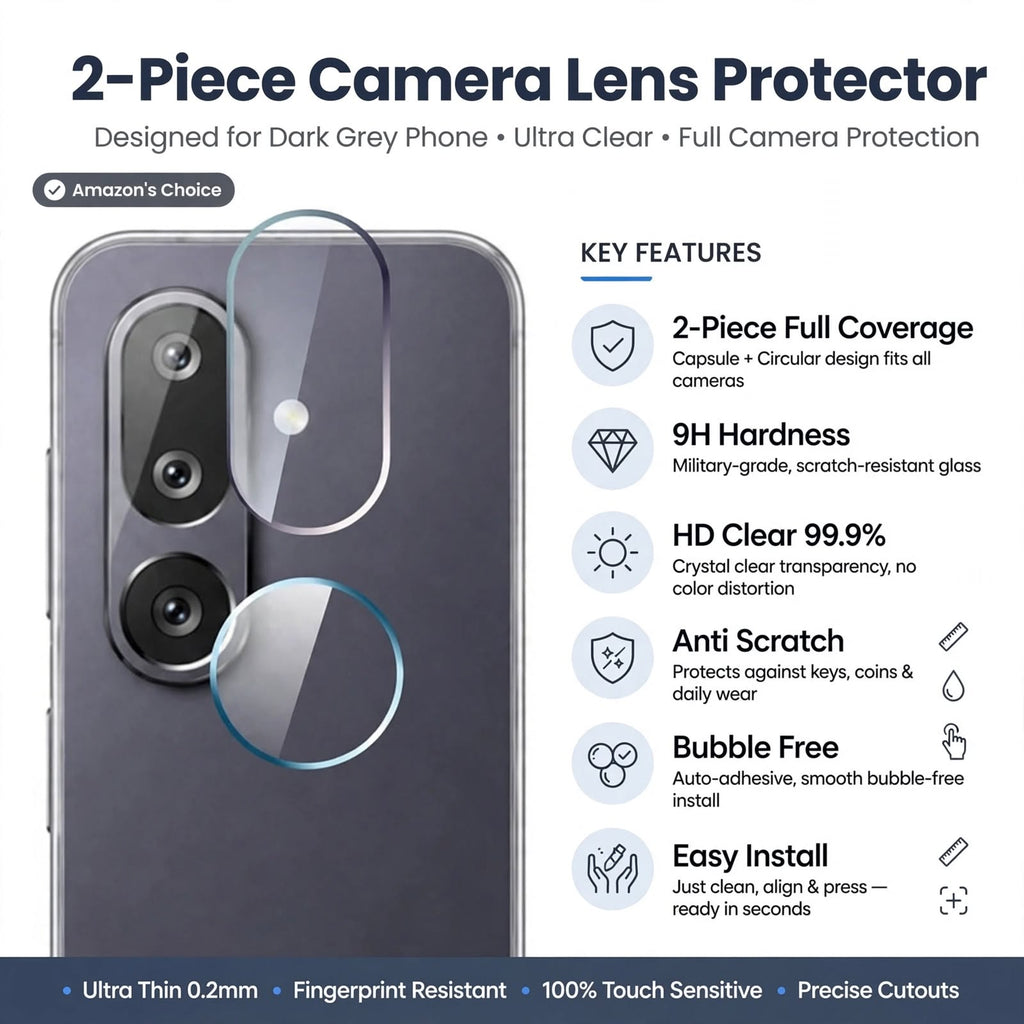 2-Piece Camera Lens Protector

Designed for Dark Grey Phone • Ultra Clear • Full Camera Protection

Amazon's Choice

KEY FEATURES

2-Piece Full Coverage
Capsule + Circular design fits all cameras

9H Hardness
Military-grade, scratch-resistant glass

HD Clear 99.9%
Crystal clear transparency, no color distortion

Anti Scratch
Protects against keys, coins & daily wear

Bubble Free
Auto-adhesive, smooth bubble-free install

Easy Install
Just clean, align & press — ready in seconds

• Ultra Thin 0.2mm • Fingerprint Resistant • 100% Touch Sensitive • Precise Cutouts