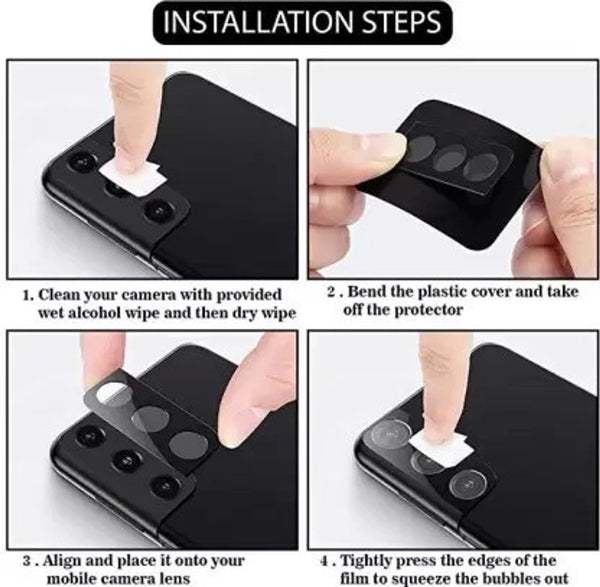 INSTALLATION STEPS

1. Clean your camera with provided wet alcohol wipe and then dry wipe

2 . Bend the plastic cover and take off the protector

3 . Align and place it onto your mobile camera lens

4 . Tightly press the edges of the film to squeeze the bubbles out